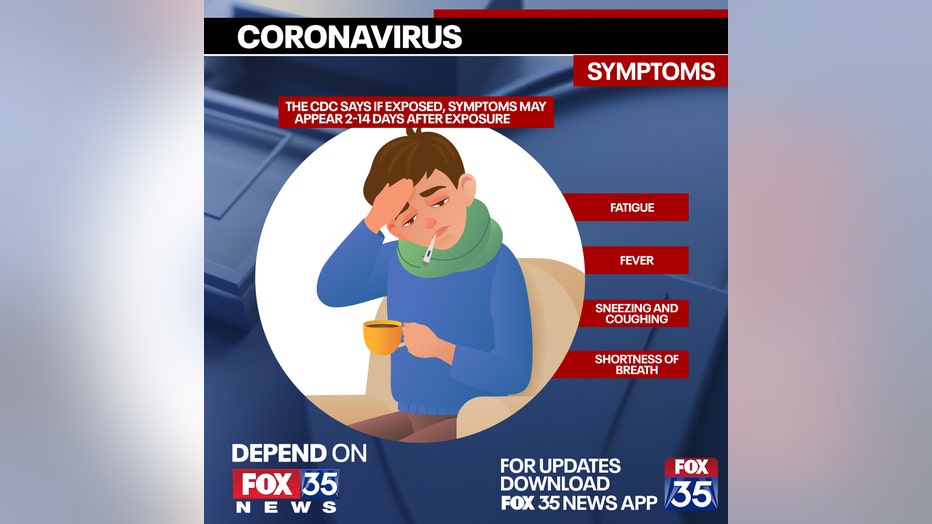 CORONAVIRUS

SYMPTOMS

THE CDC SAYS IF EXPOSED, SYMPTOMS MAY APPEAR 2-14 DAYS AFTER EXPOSURE

FATIGUE

FEVER

SNEEZING AND COUGHING

SHORTNESS OF BREATH

DEPEND ON
FOX 35
NEWS

FOR UPDATES
DOWNLOAD
FOX 35 NEWS APP

FOX
35