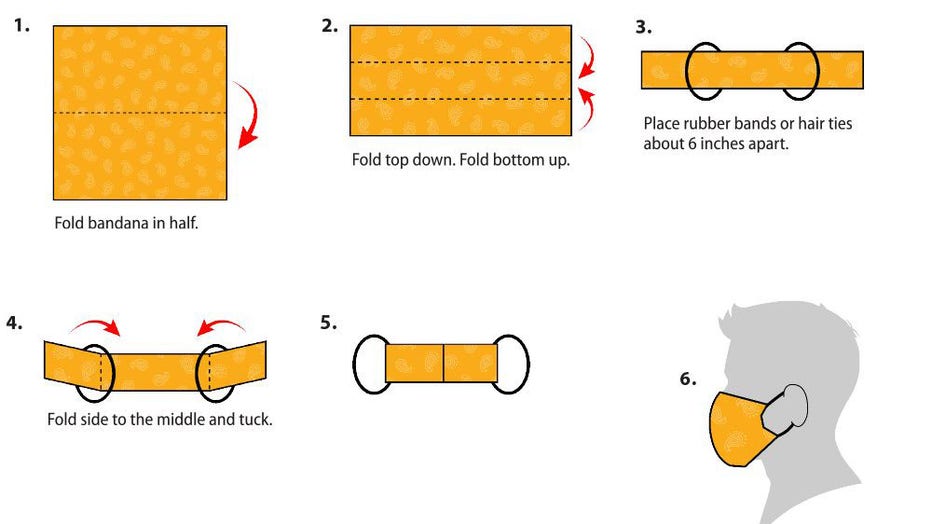 1.

Fold bandana in half.

2.

Fold top down. Fold bottom up.

3.

Place rubber bands or hair ties about 6 inches apart.

4.

Fold side to the middle and tuck.

5.

6.